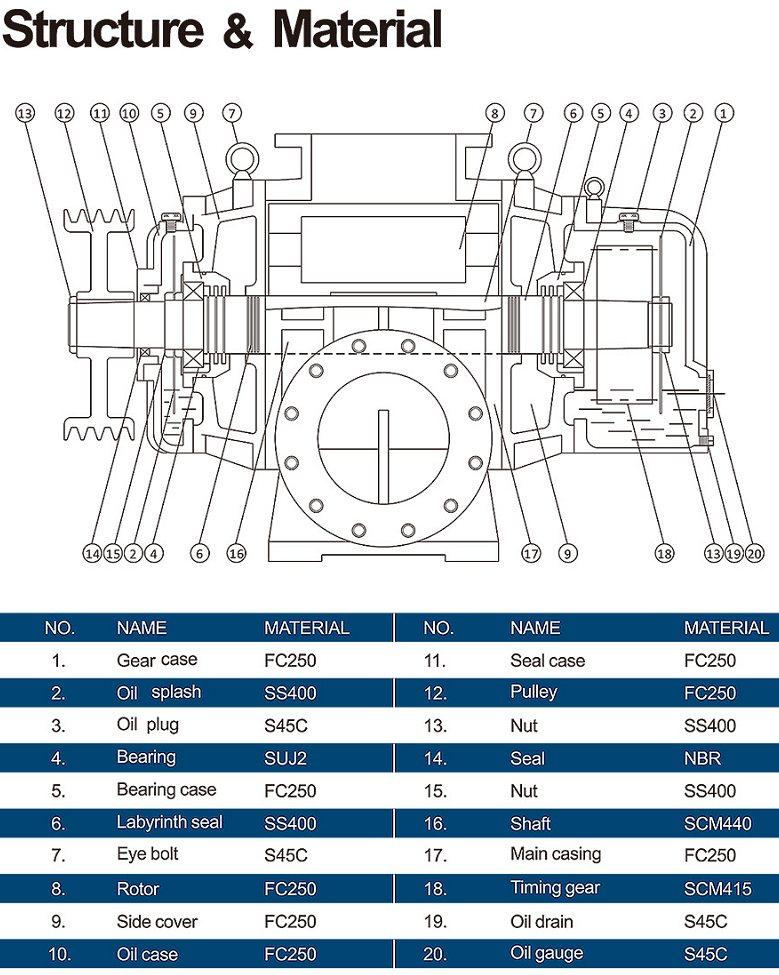 Structure & Material

13 12 11 10 5 9 7 8 7 6 5 4 3 2 1

14 15 2 4 6 16 17 9 18 13 19 20

| NO. | NAME | MATERIAL | NO. | NAME | MATERIAL |
|---|---|---|---|---|---|
| 1. | Gear case | FC250 | 11. | Seal case | FC250 |
| 2. | Oil splash | SS400 | 12. | Pulley | FC250 |
| 3. | Oil plug | S45C | 13. | Nut | SS400 |
| 4. | Bearing | SUJ2 | 14. | Seal | NBR |
| 5. | Bearing case | FC250 | 15. | Nut | SS400 |
| 6. | Labyrinth seal | SS400 | 16. | Shaft | SCM440 |
| 7. | Eye bolt | S45C | 17. | Main casing | FC250 |
| 8. | Rotor | FC250 | 18. | Timing gear | SCM415 |
| 9. | Side cover | FC250 | 19. | Oil drain | S45C |
| 10. | Oil case | FC250 | 20. | Oil gauge | S45C |